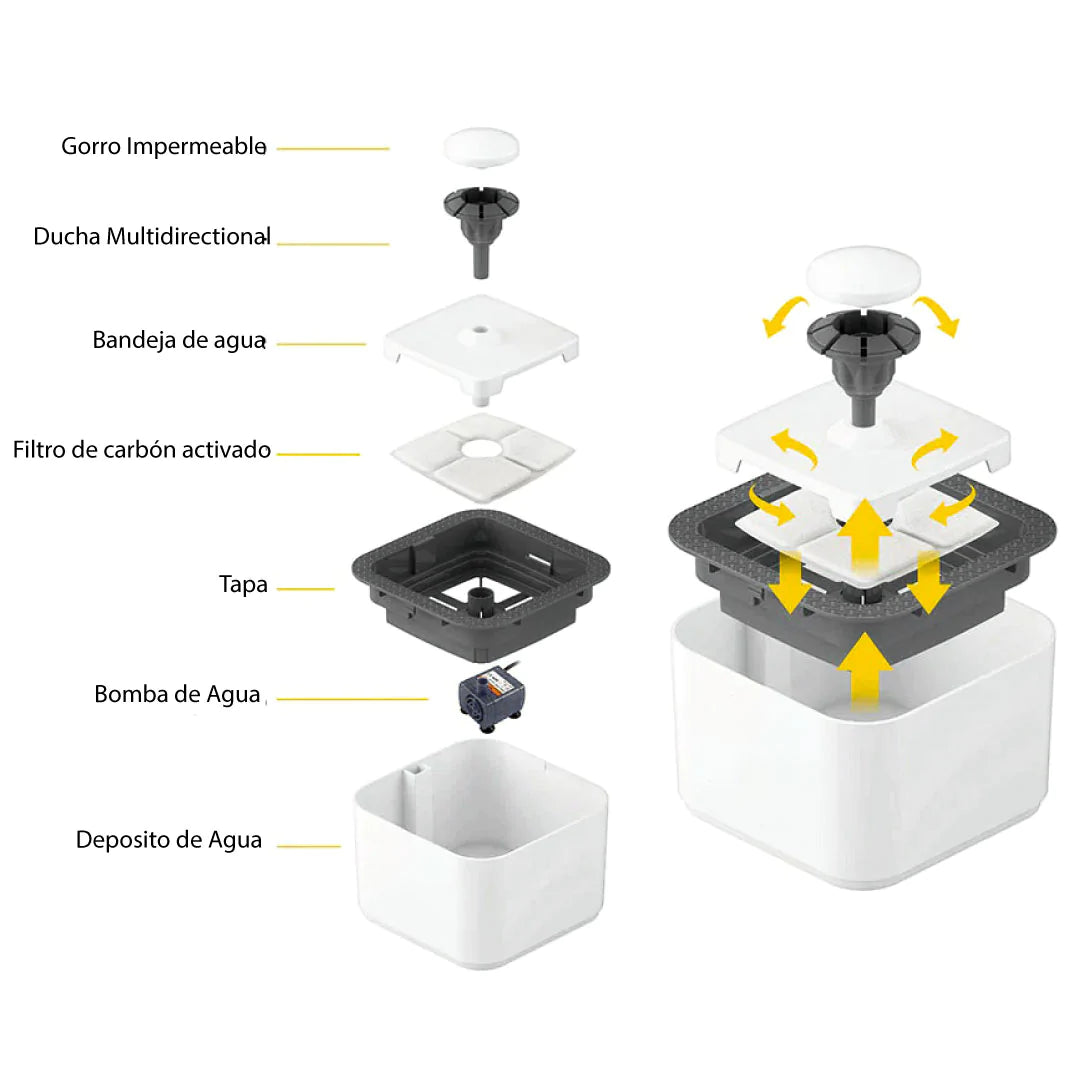 Gorro Impermeable

Ducha Multidirectional

Bandeja de agua

Filtro de carbón activado

Tapa

Bomba de Agua

Deposito de Agua